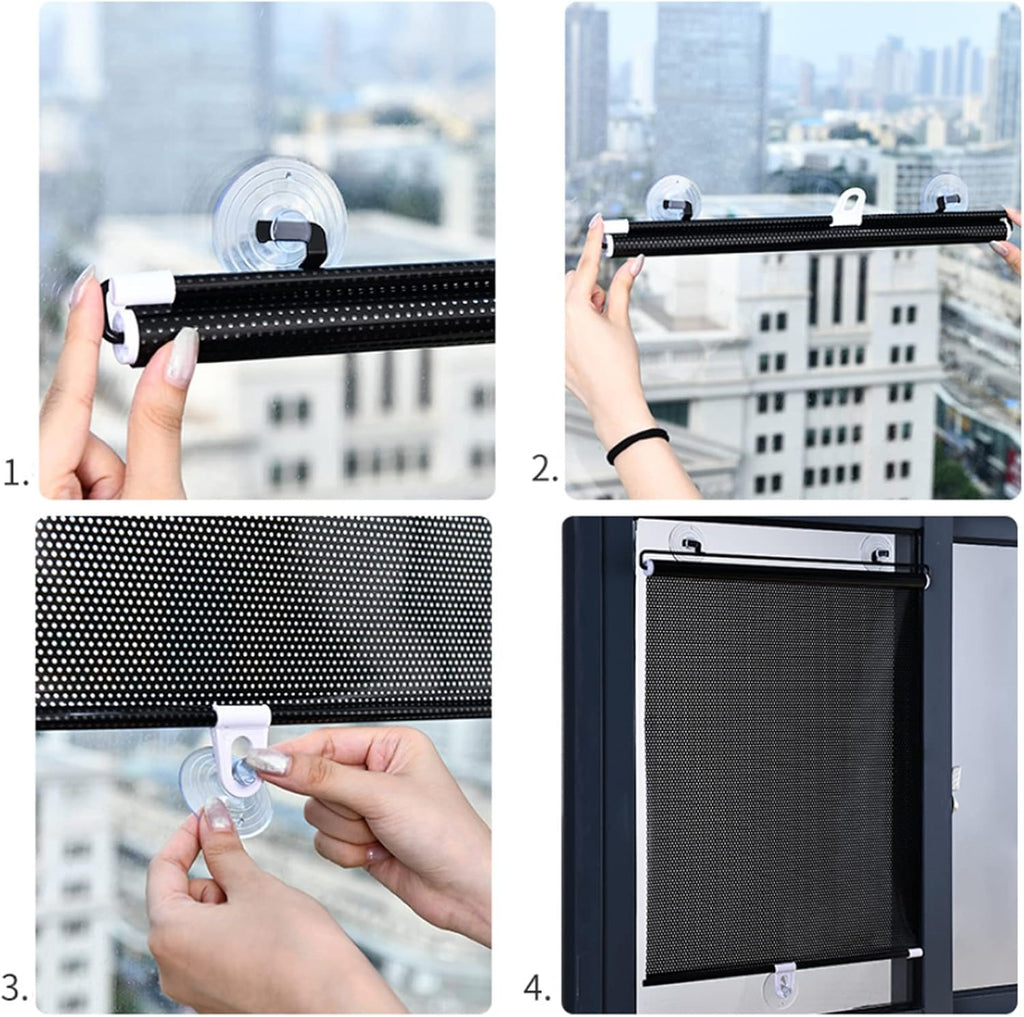 1.

2.

3.

4.