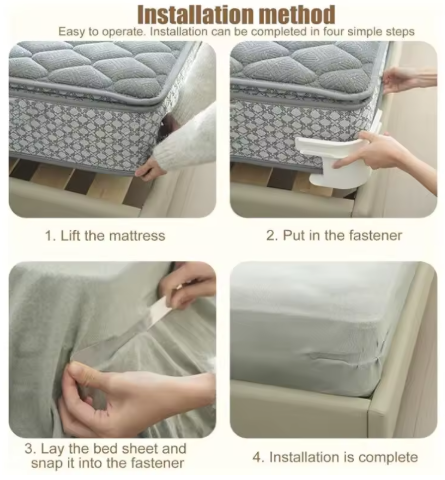 Installation method

Easy to operate. Installation can be completed in four simple steps

1. Lift the mattress

2. Put in the fastener

3. Lay the bed sheet and snap it into the fastener

4. Installation is complete